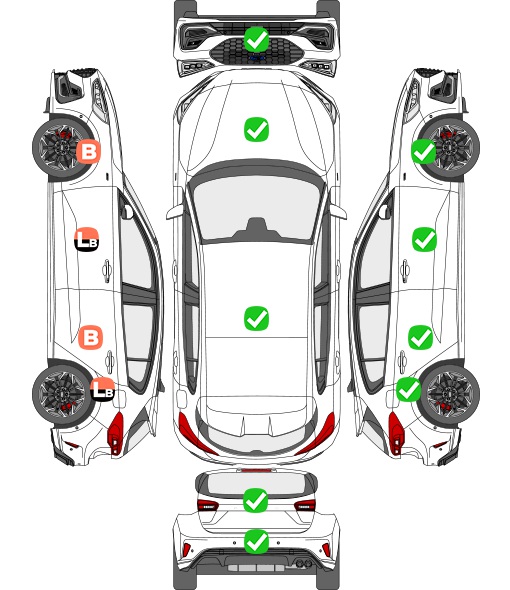 B
LB
B
LB