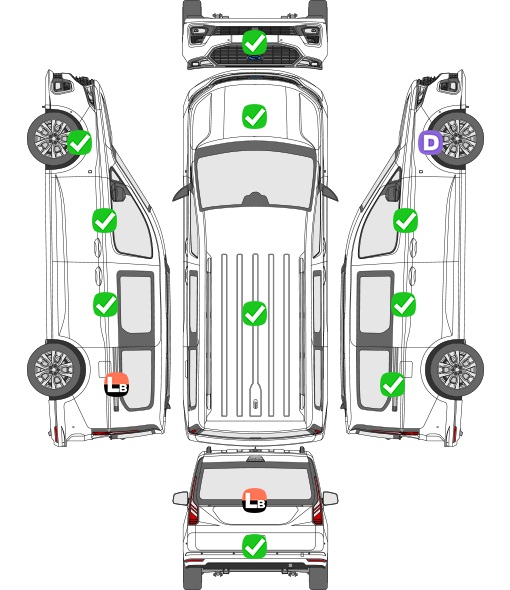 D

LB

LB