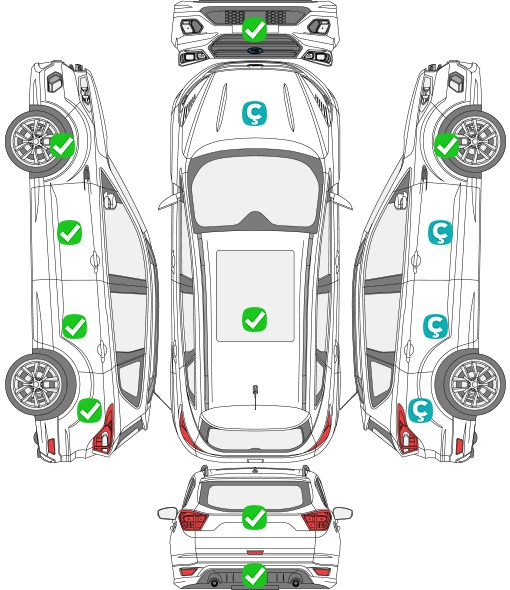 Ç

Ç

Ç

Ç