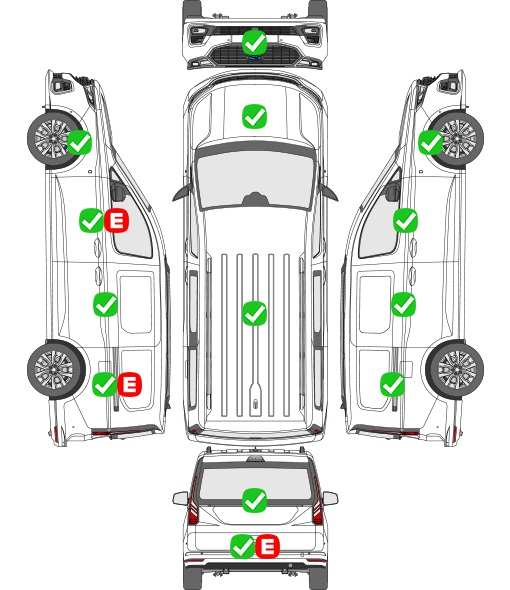 E

E

E