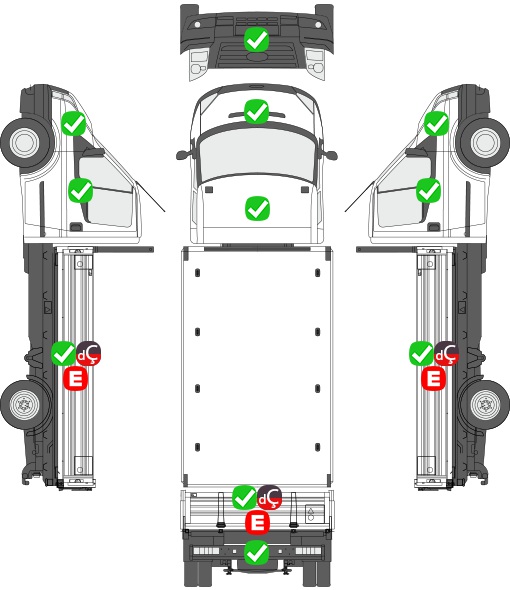 dÇ
E
dÇ
E
dÇ
E