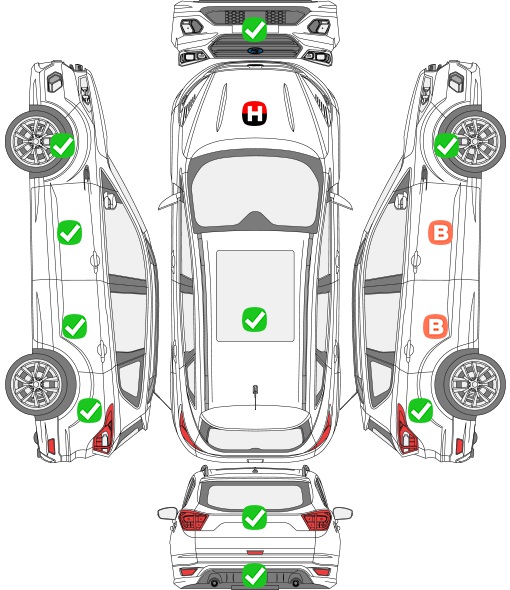 H

B

B