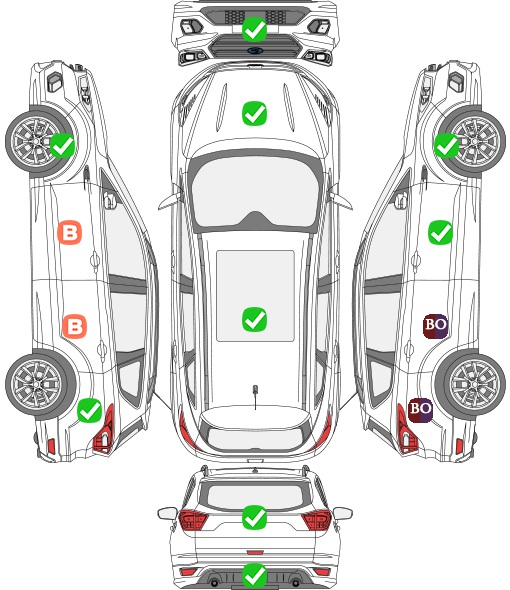 B

B

BO

BO