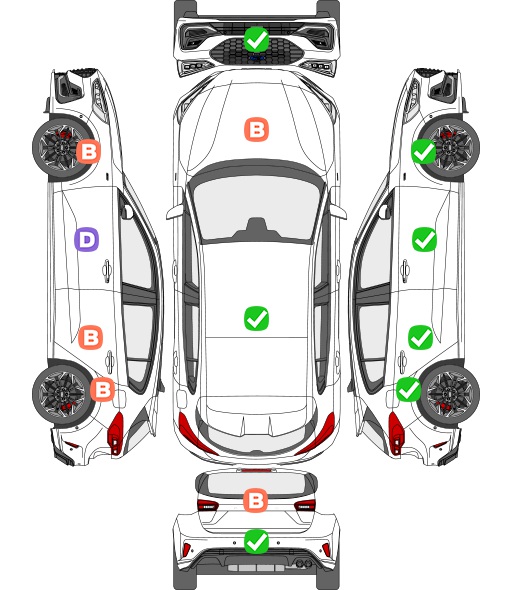 B

B

D

B

B

B