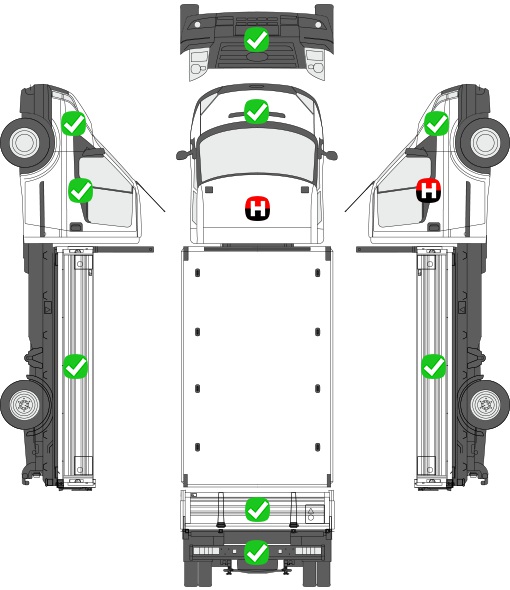 H

H