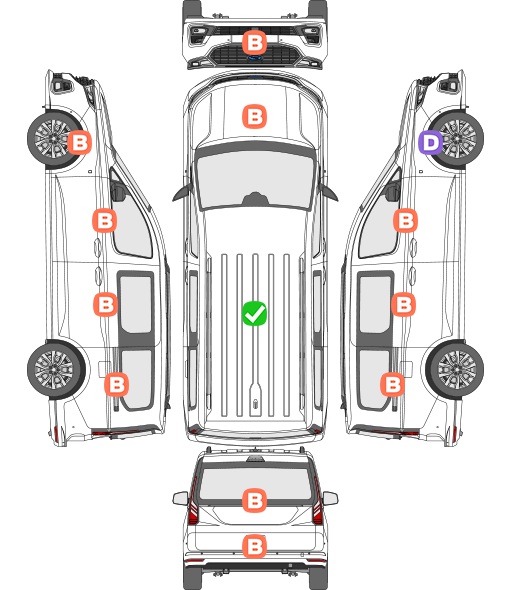 B

B

B

D

B

B

B

B

B

B

B

B