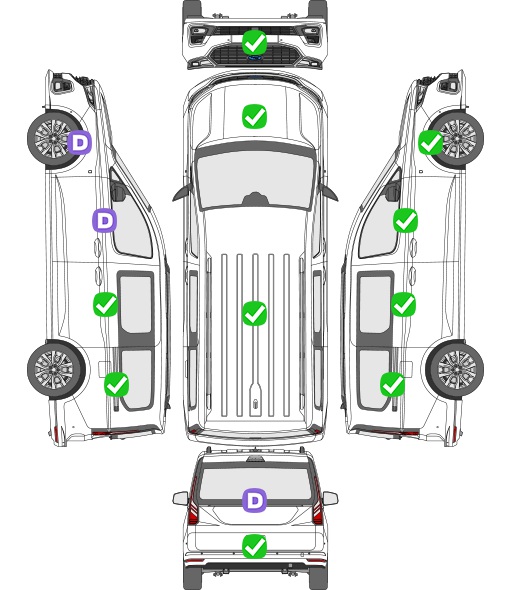 D

D

D