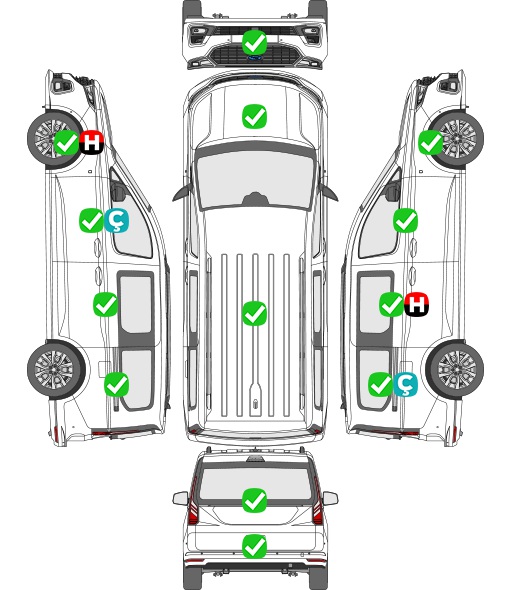 H
Ç
H
Ç