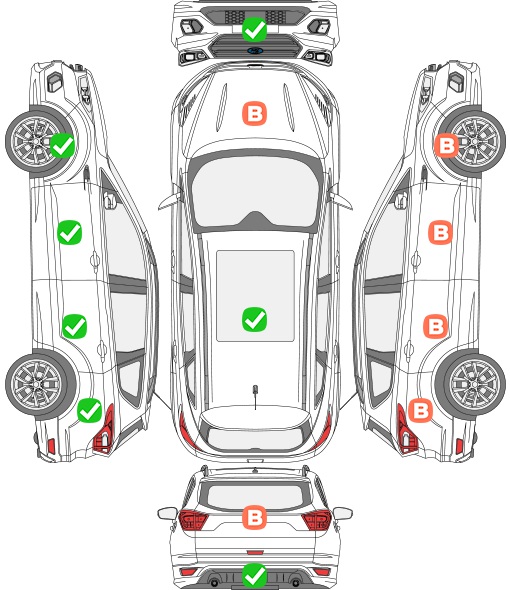 B

B

B

B

B

B