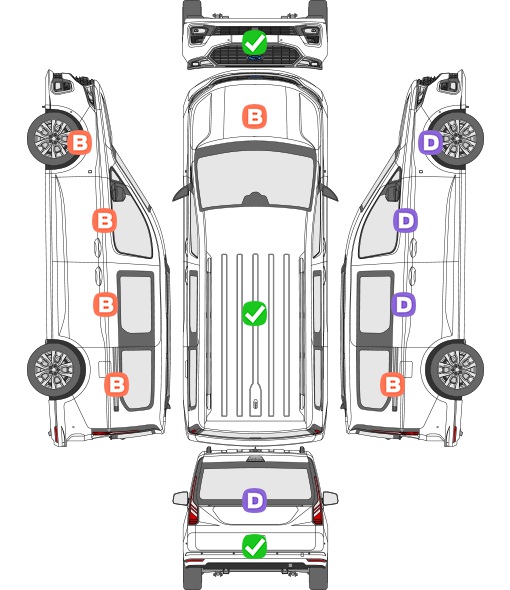 B

B

B

B

B

D

D

D

B

D