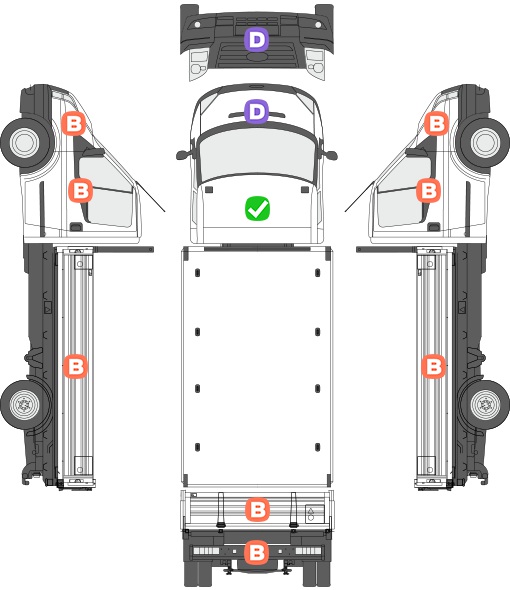 D
D
B
B
B
B
B
B
B
B