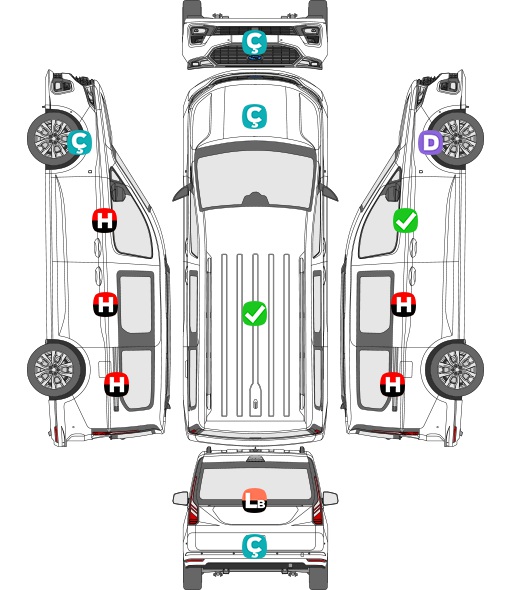 Ç

Ç

Ç

D

H

H

H

H

H

LB

Ç