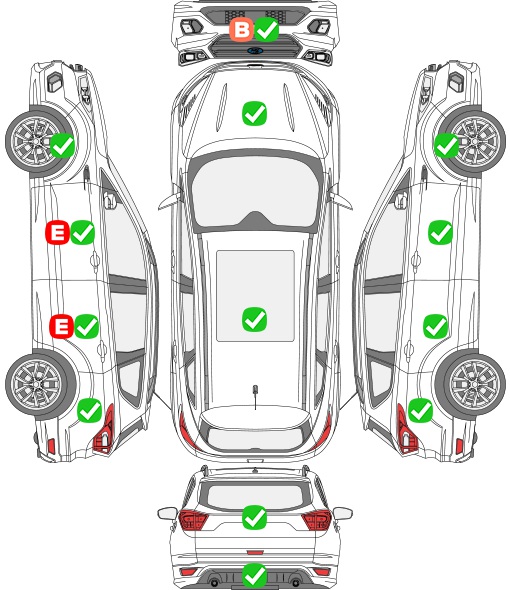 B

E

E