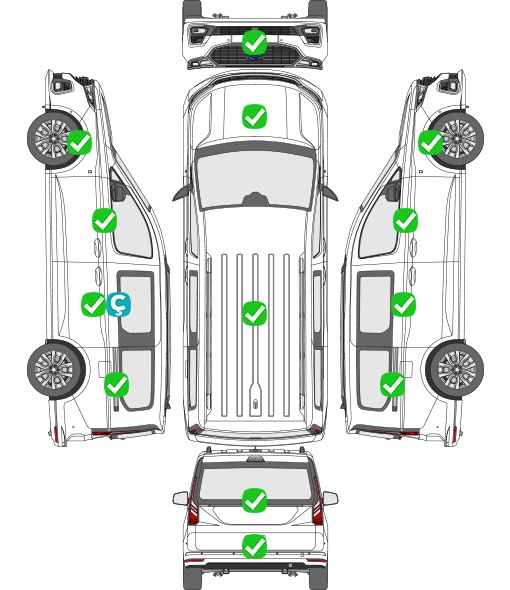 Ç