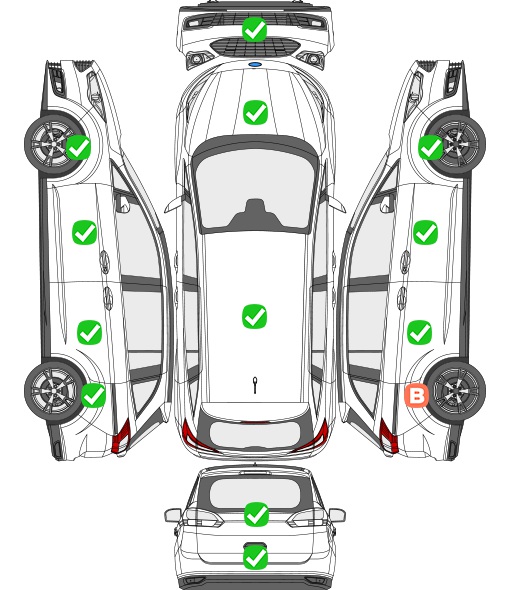 B