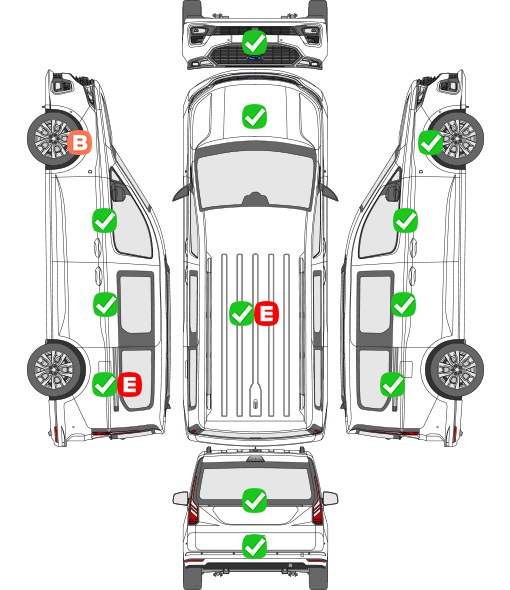 B

E

E