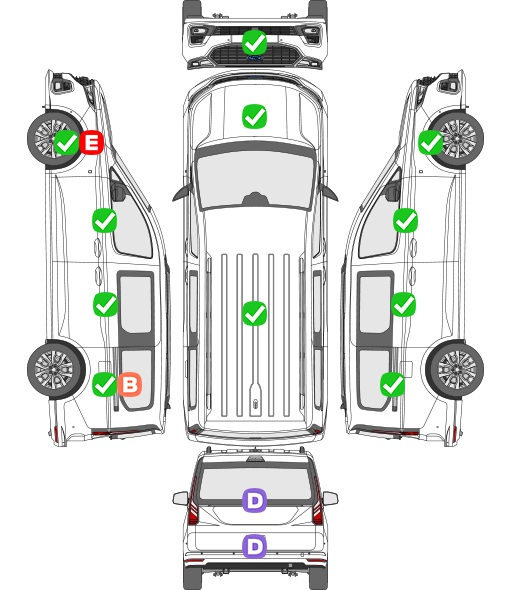 E

B

D

D