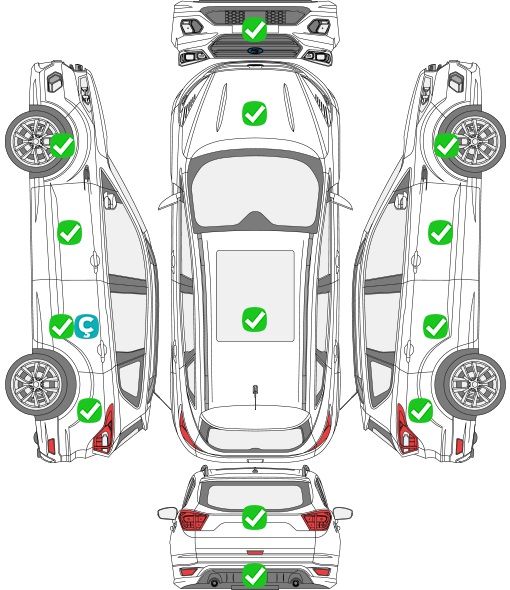 Ç