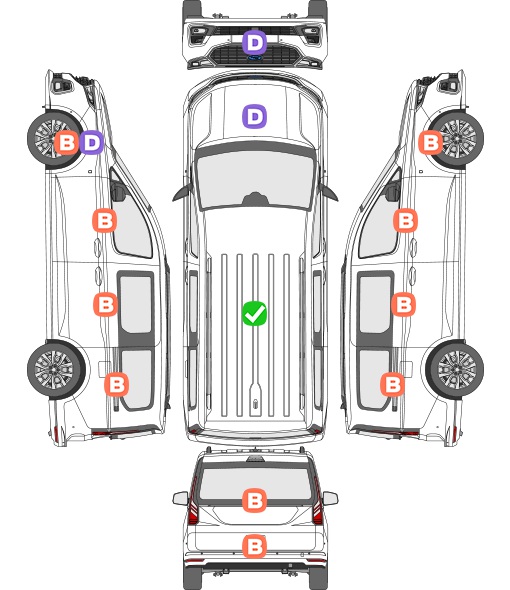 D

D

B D

B

B

B

B

B

B

B

B

B