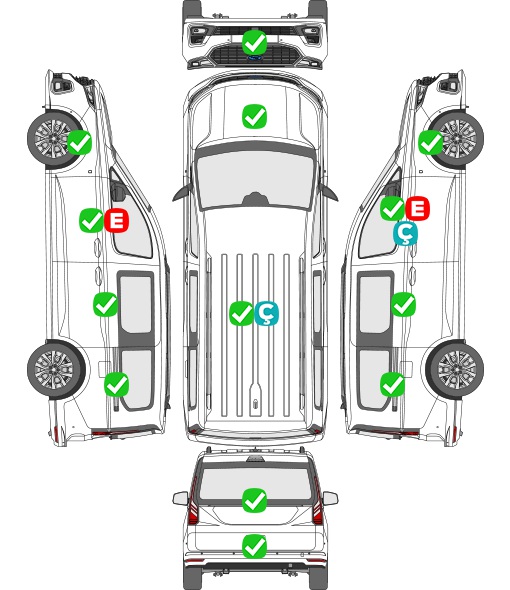 E
E
Ç
Ç