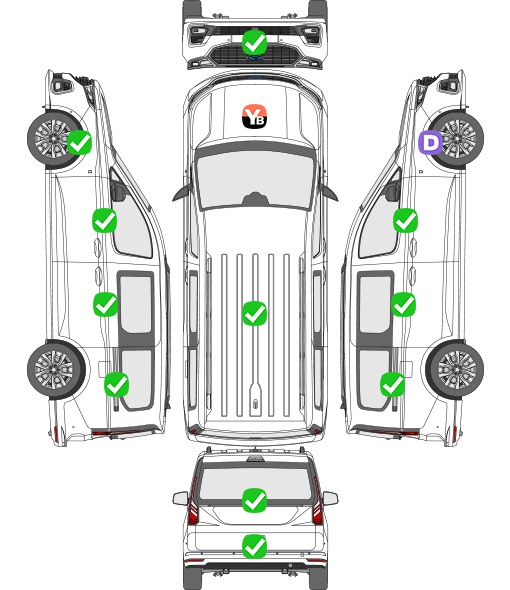 YB
D