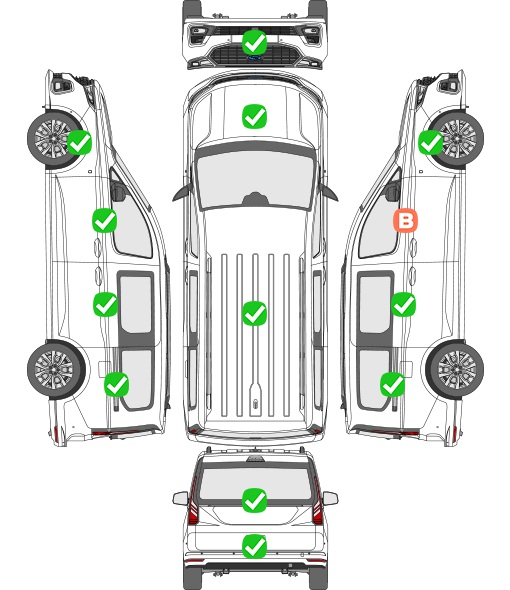 B