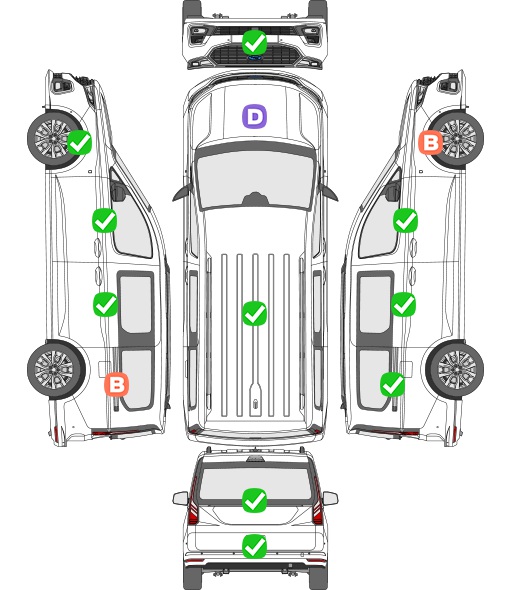 D

B

B