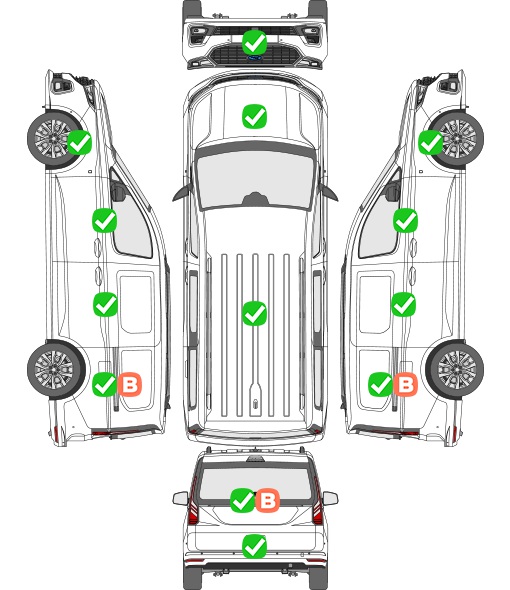 B
B
B