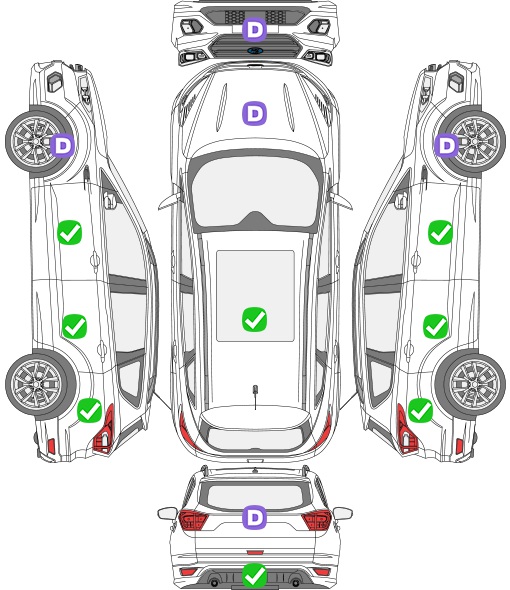 D
D
D
D
D