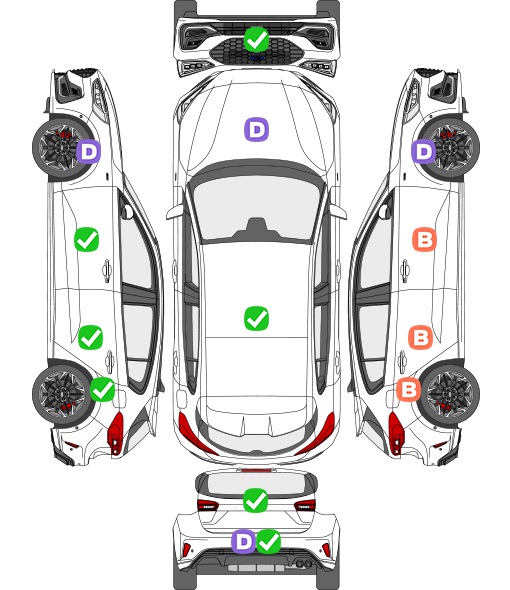 D
D
D
B
B
B
D