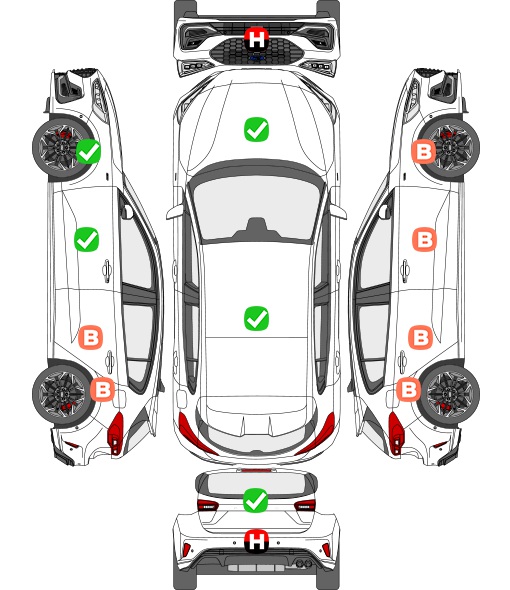 H
B
B
B
B
B
B
H