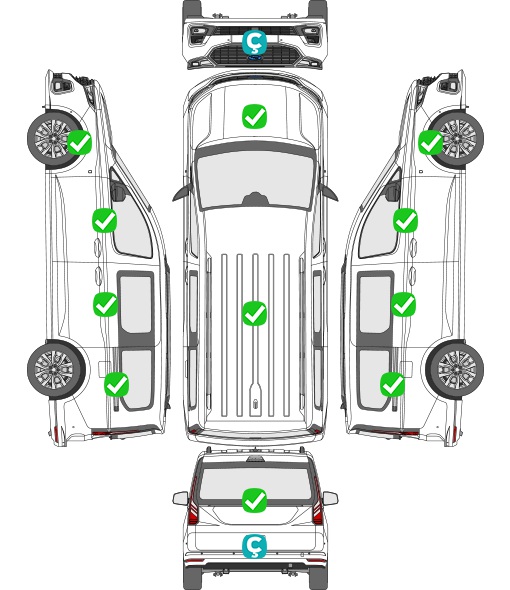 Ç

Ç