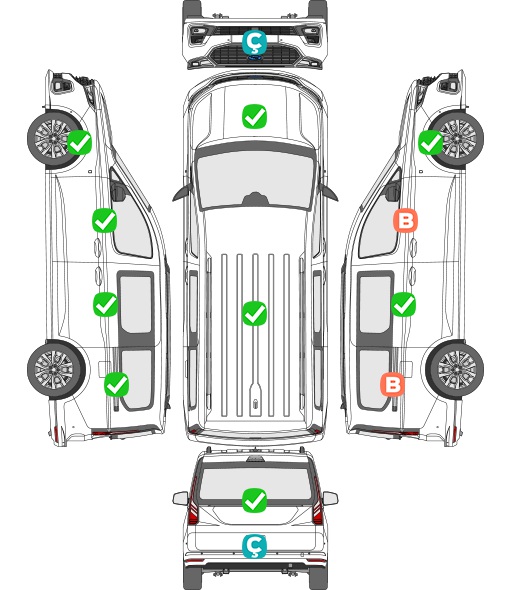 Ç

B

B

Ç