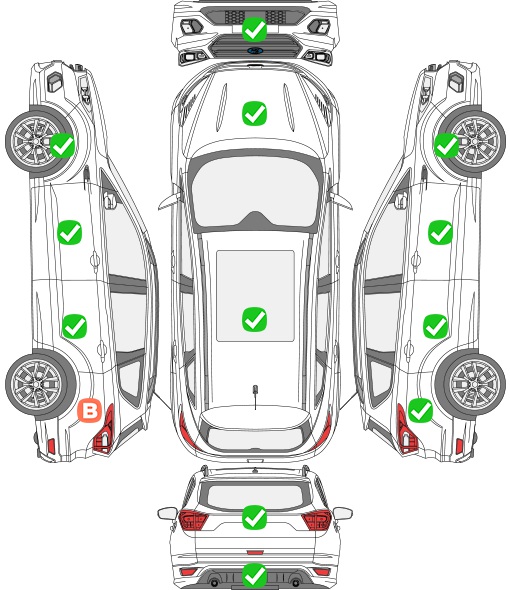 B