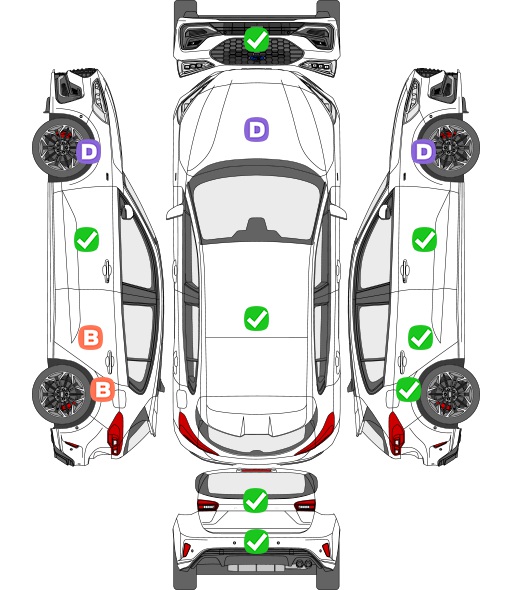 D

D

D

B

B