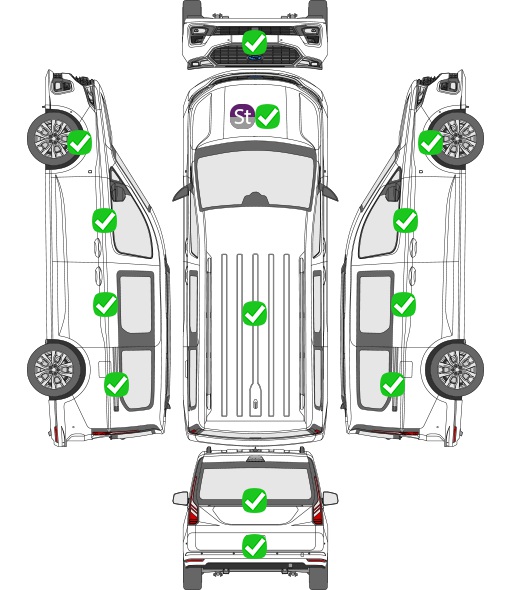 St