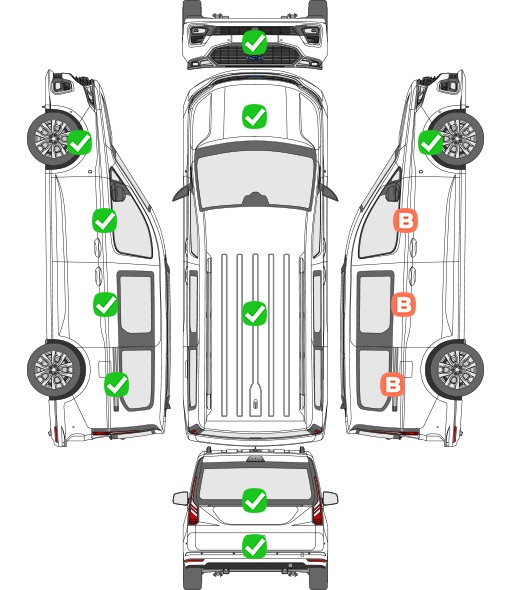 B

B

B