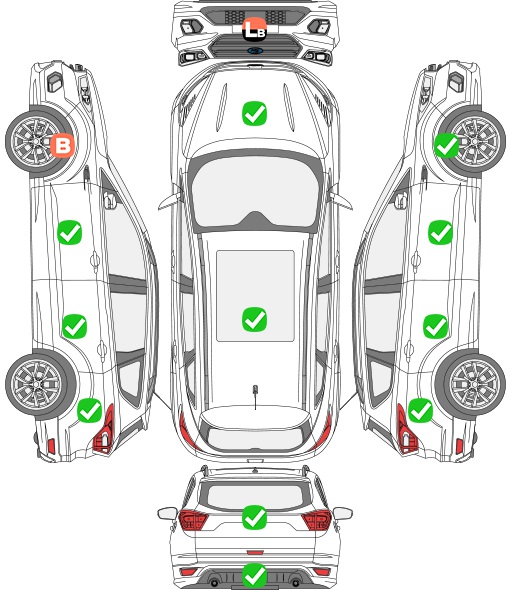 LB

B