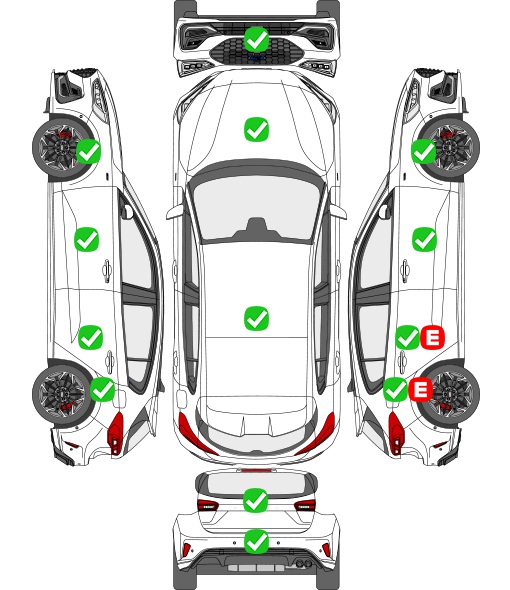 E
E