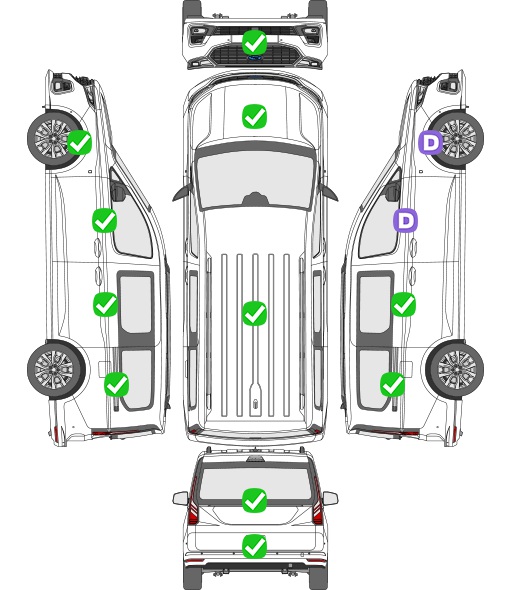 D

D