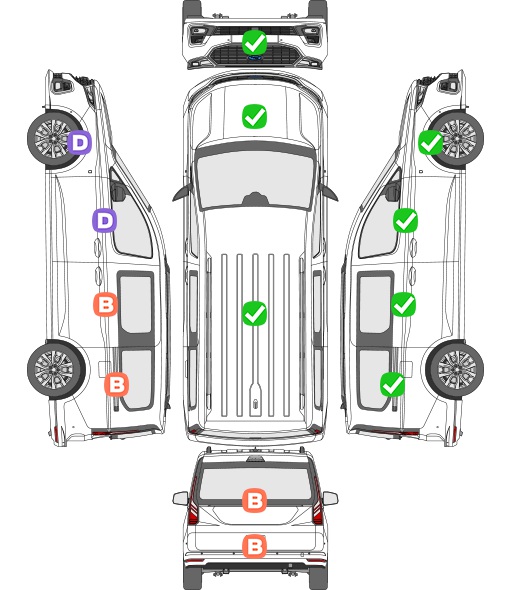 D
D
B
B
B
B