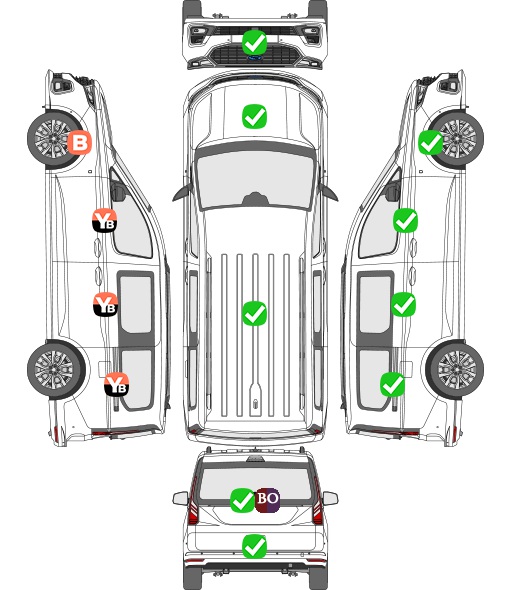 B

YB

YB

YB

BO