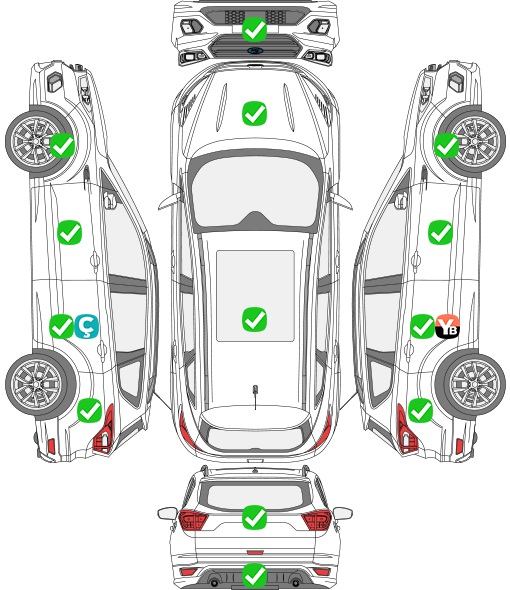 Ç

YB