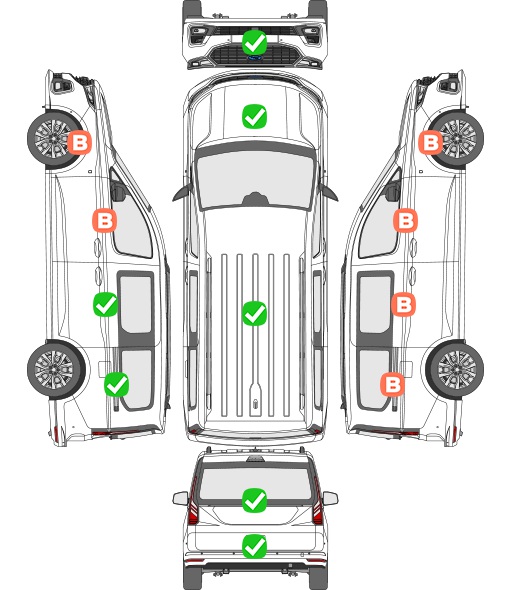 B
B
B
B
B
B