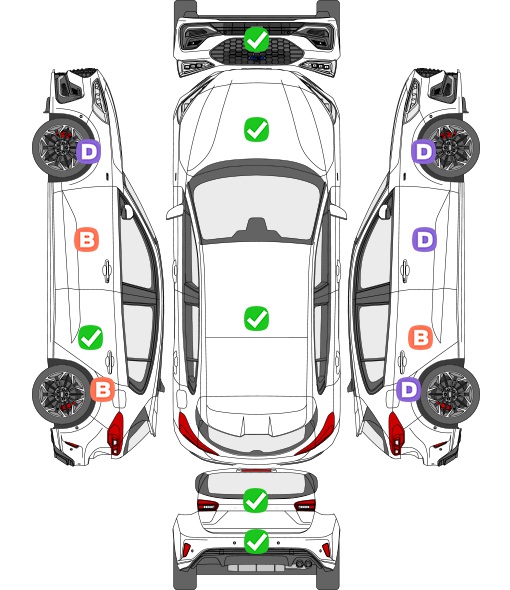 D
B
B
D
D
B
D