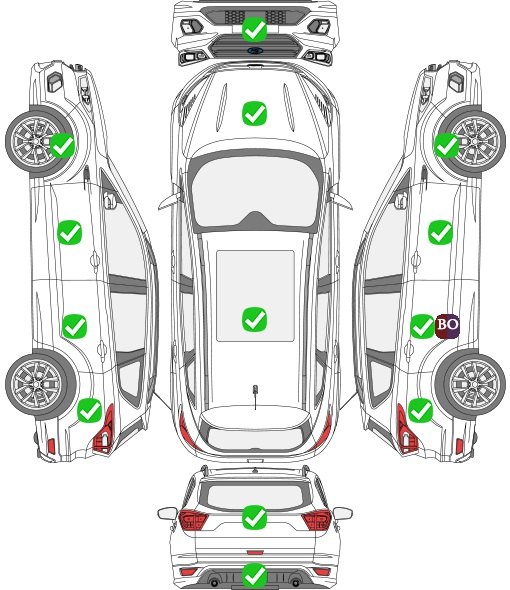 BO