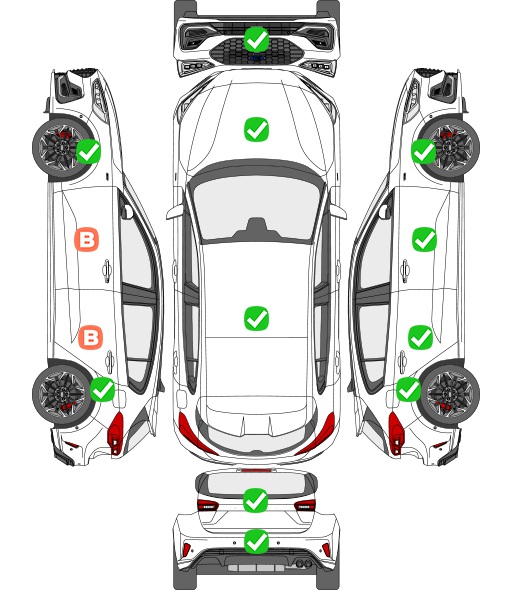 B

B