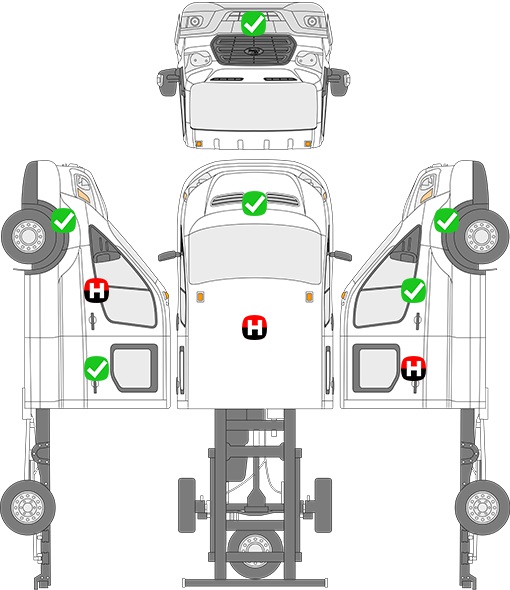 H

H

H