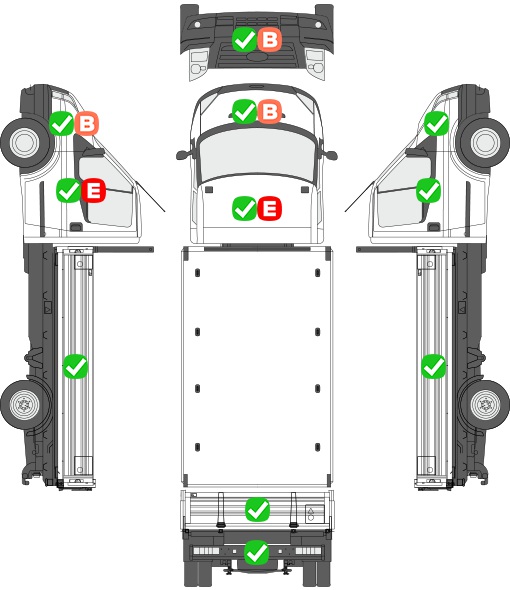 B
B
B
E
E