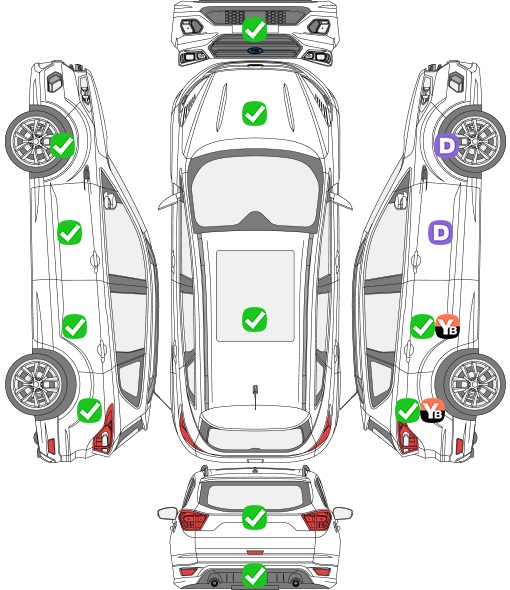 D

D

YB

YB